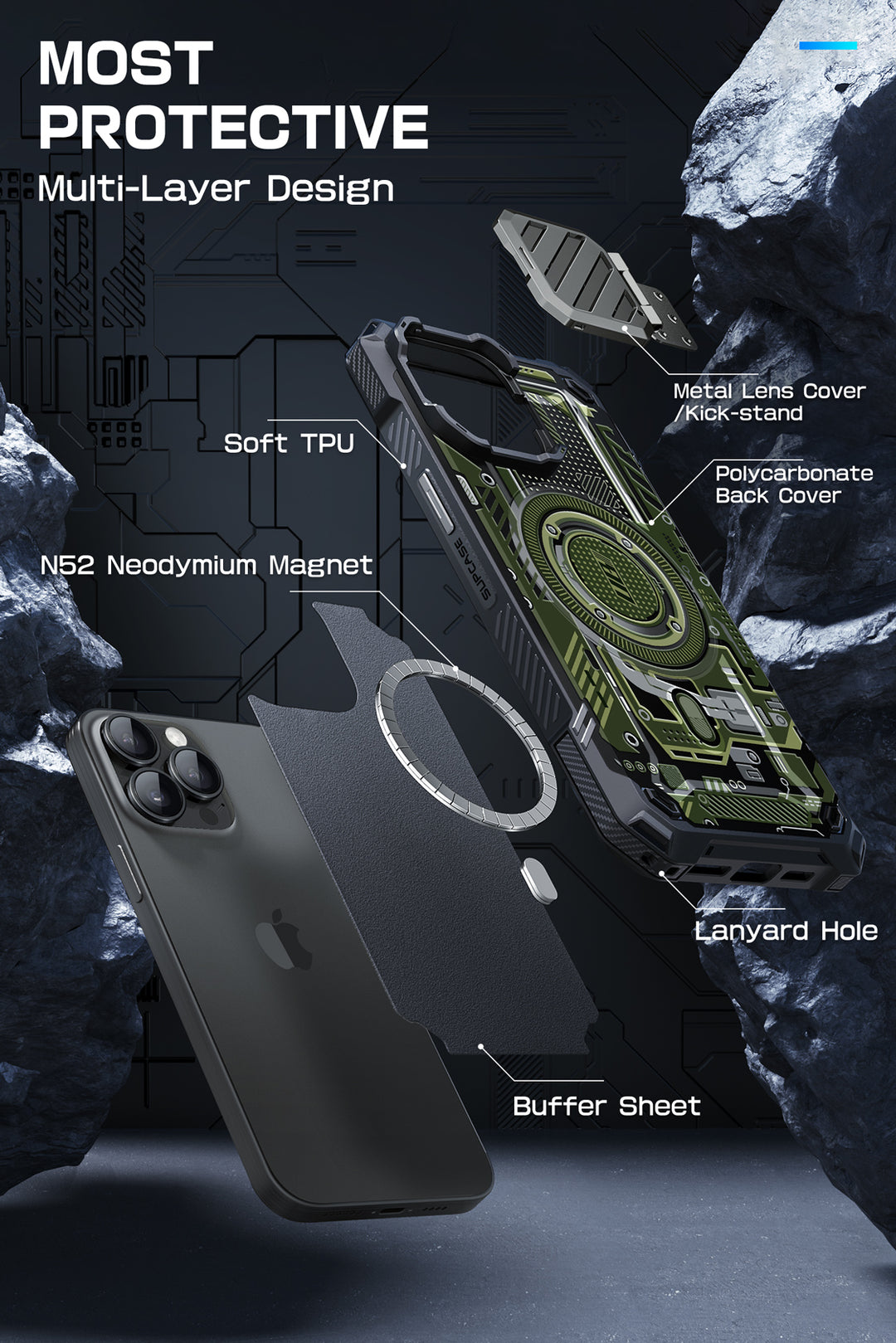 MOST PROTECTIVE
Multi-Layer Design

Metal Lens Cover /Kick-stand

Soft TPU

Polycarbonate Back Cover

N52 Neodymium Magnet

SUPCASE

Lanyard Hole

Buffer Sheet